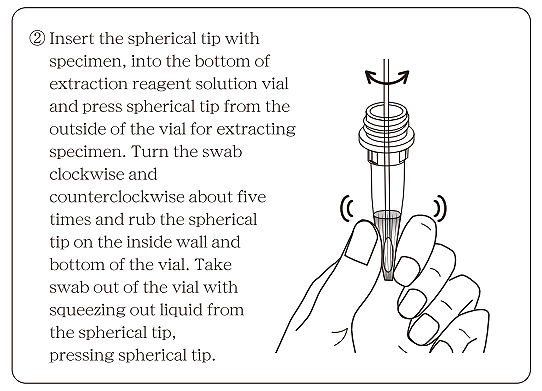 ② Insert the spherical tip with specimen, into the bottom of extraction reagent solution vial and press spherical tip from the outside of the vial for extracting specimen. Turn the swab clockwise and counterclockwise about five times and rub the spherical tip on the inside wall and bottom of the vial. Take swab out of the vial with squeezing out liquid from the spherical tip, pressing spherical tip.