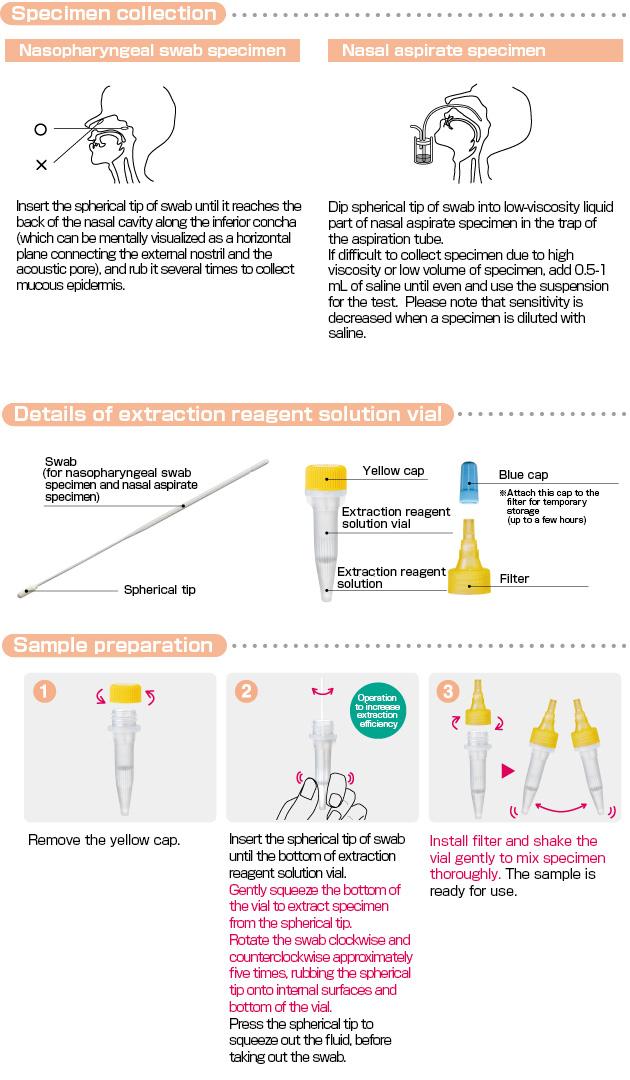 Specimen collection

Nasopharyngeal swab specimen

○

×

Insert the spherical tip of swab until it reaches the back of the nasal cavity along the inferior concha (which can be mentally visualized as a horizontal plane connecting the external nostril and the acoustic pore), and rub it several times to collect mucous epidermis.

Nasal aspirate specimen

Dip spherical tip of swab into low-viscosity liquid part of nasal aspirate specimen in the trap of the aspiration tube.
If difficult to collect specimen due to high viscosity or low volume of specimen, add 0.5-1 mL of saline until even and use the suspension for the test. Please note that sensitivity is decreased when a specimen is diluted with saline.

Details of extraction reagent solution vial

Swab (for nasopharyngeal swab specimen and nasal aspirate specimen)

Spherical tip

Yellow cap

Extraction reagent solution vial

Extraction reagent solution

Blue cap

※Attach this cap to the filter for temporary storage (up to a few hours)

Filter

Sample preparation

1

Remove the yellow cap.

2

Operation to increase extraction efficiency

Insert the spherical tip of swab until the bottom of extraction reagent solution vial.
Gently squeeze the bottom of the vial to extract specimen from the spherical tip.
Rotate the swab clockwise and counterclockwise approximately five times, rubbing the spherical tip onto internal surfaces and bottom of the vial.
Press the spherical tip to squeeze out the fluid, before taking out the swab.

3

Install filter and shake the vial gently to mix specimen thoroughly. The sample is ready for use.